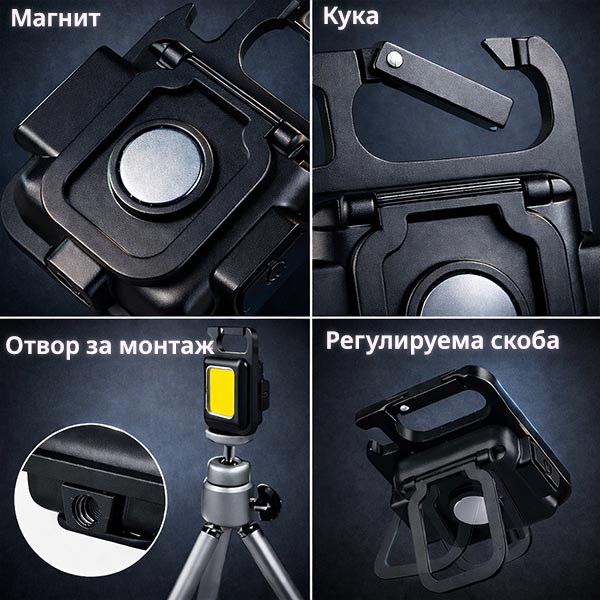 Магнит

Кука

Отвор за монтаж

Регулируема скоба