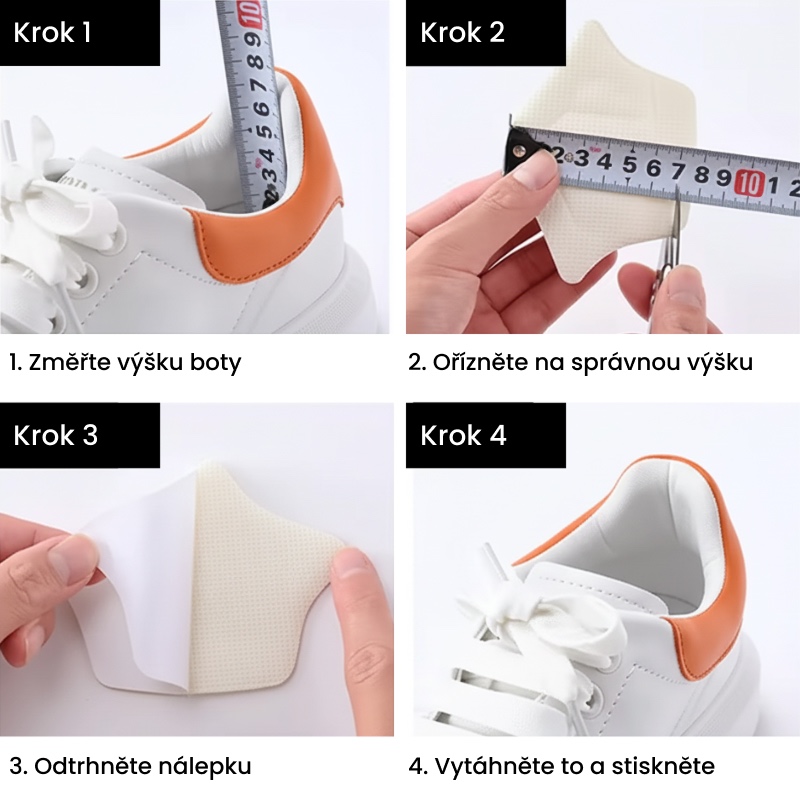 Krok 1

1. Změřte výšku boty

Krok 2

2. Ořízněte na správnou výšku

Krok 3

3. Odtrhněte nálepku

Krok 4

4. Vytáhněte to a stiskněte