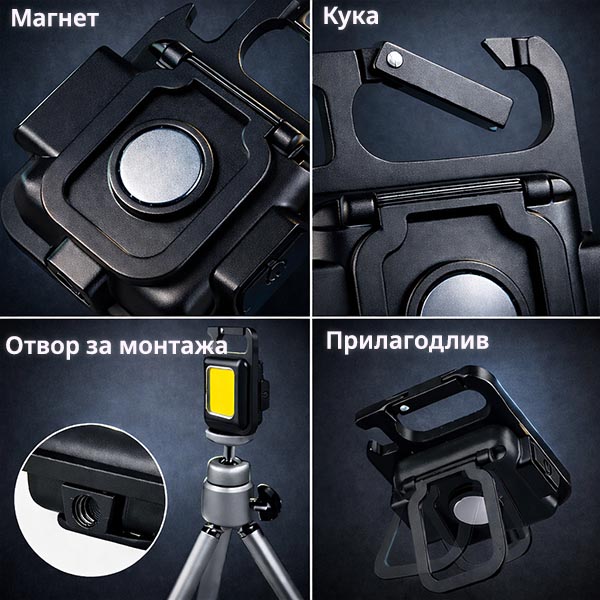 Магнет

Кука

Отвор за монтажа

Прилагодлив