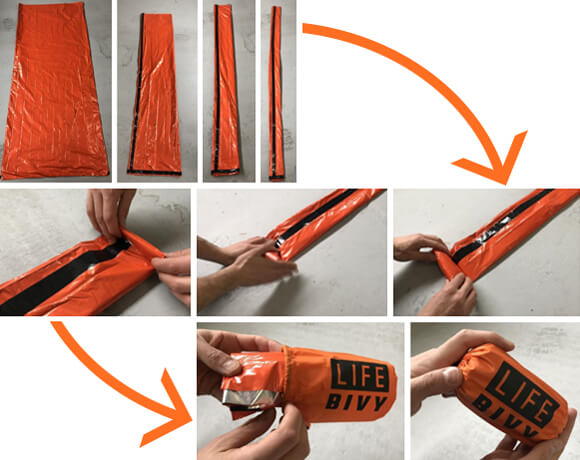 LIFE
BIVY

LIFE
BIVY