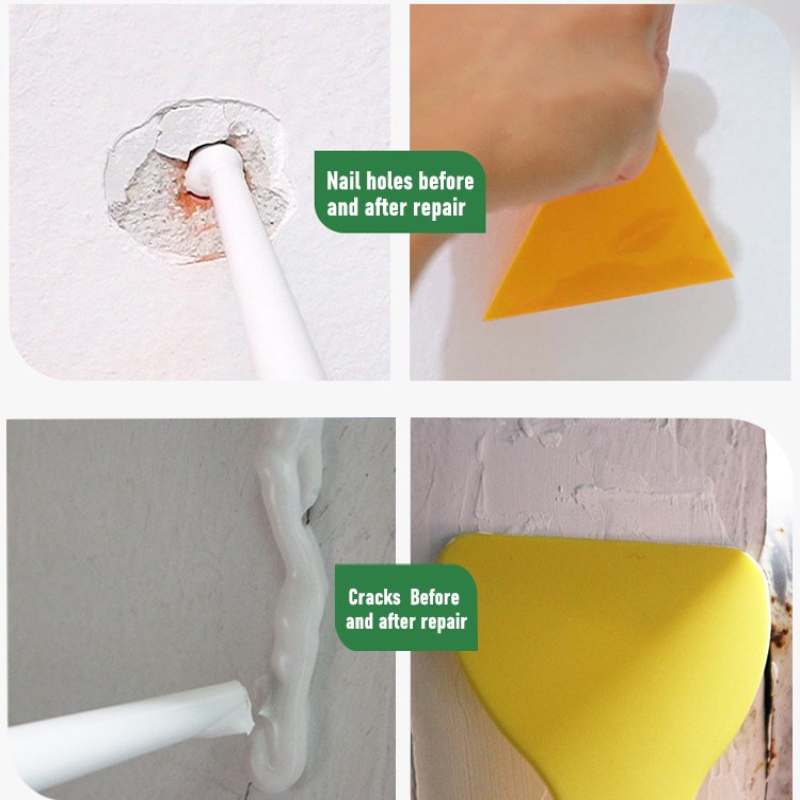 Nail holes before and after repair

Cracks Before and after repair