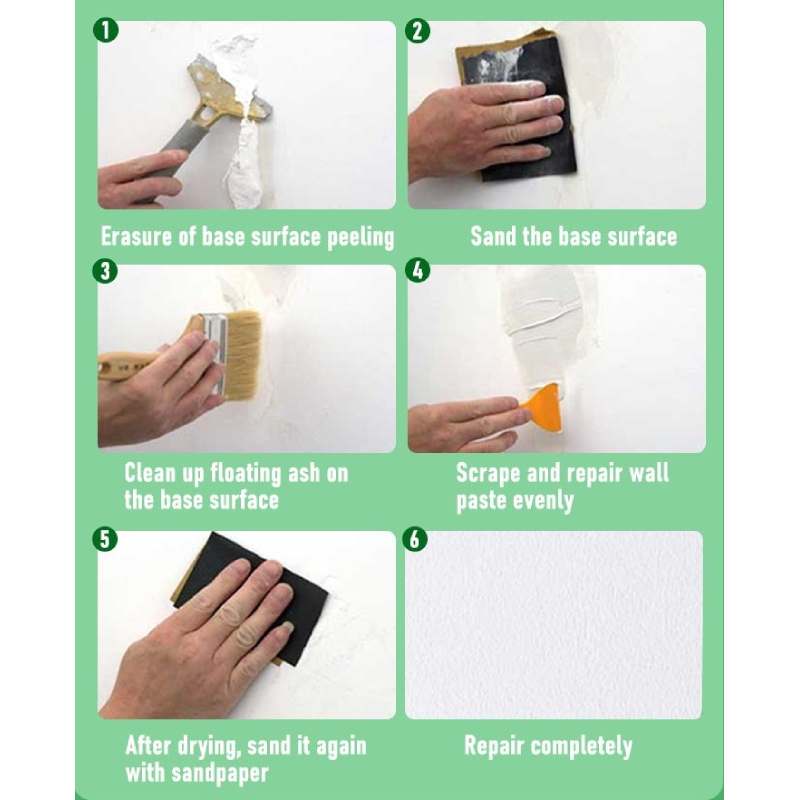 1

Erasure of base surface peeling

2

Sand the base surface

3

Clean up floating ash on the base surface

4

Scrape and repair wall paste evenly

5

After drying, sand it again with sandpaper

6

Repair completely